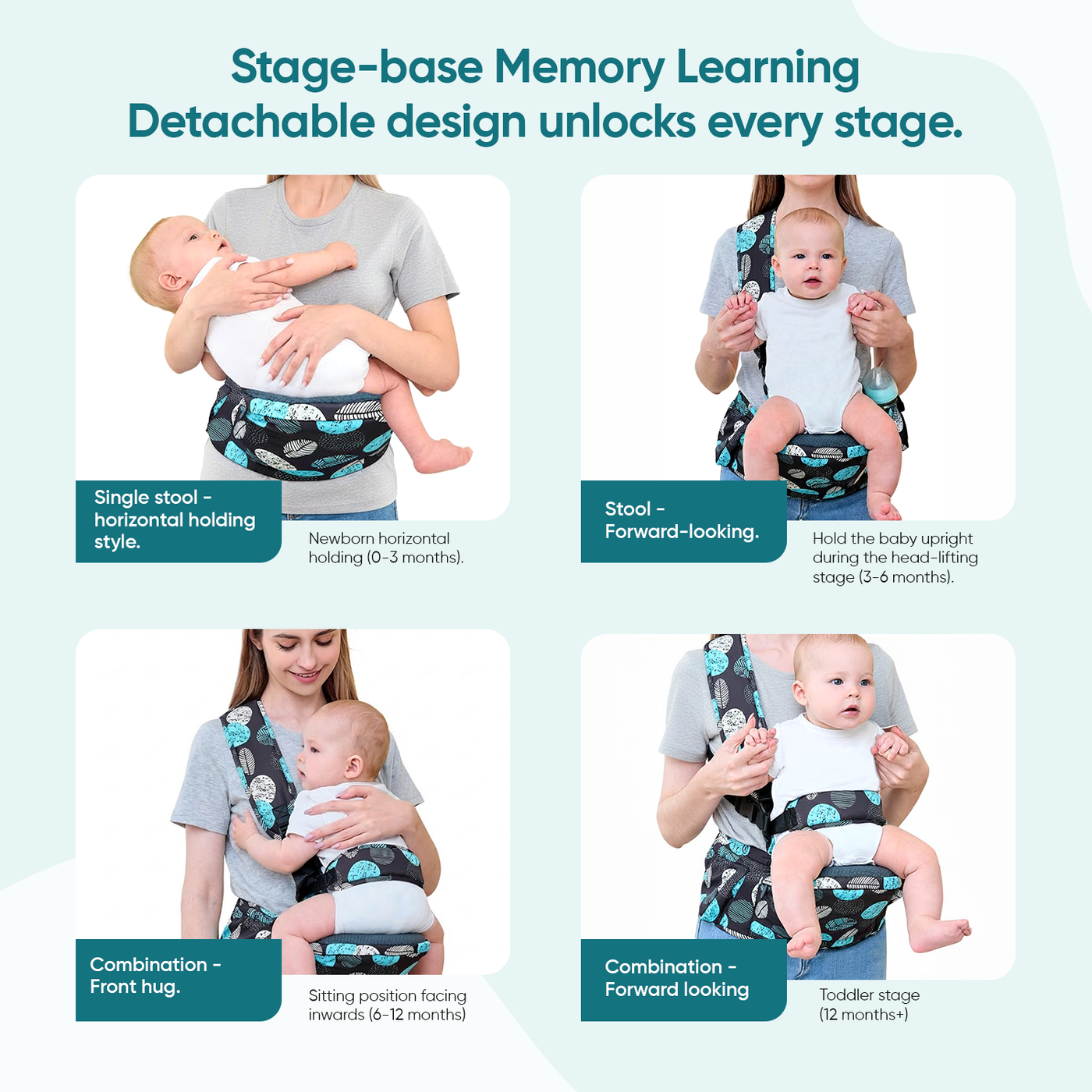 Stage-base Memory Learning
Detachable design unlocks every stage.

Single stool - horizontal holding style.

Newborn horizontal holding (0-3 months).

Stool - Forward-looking.

Hold the baby upright during the head-lifting stage (3-6 months).

Combination - Front hug.

Sitting position facing inwards (6-12 months)

Combination - Forward looking

Toddler stage (12 months+)