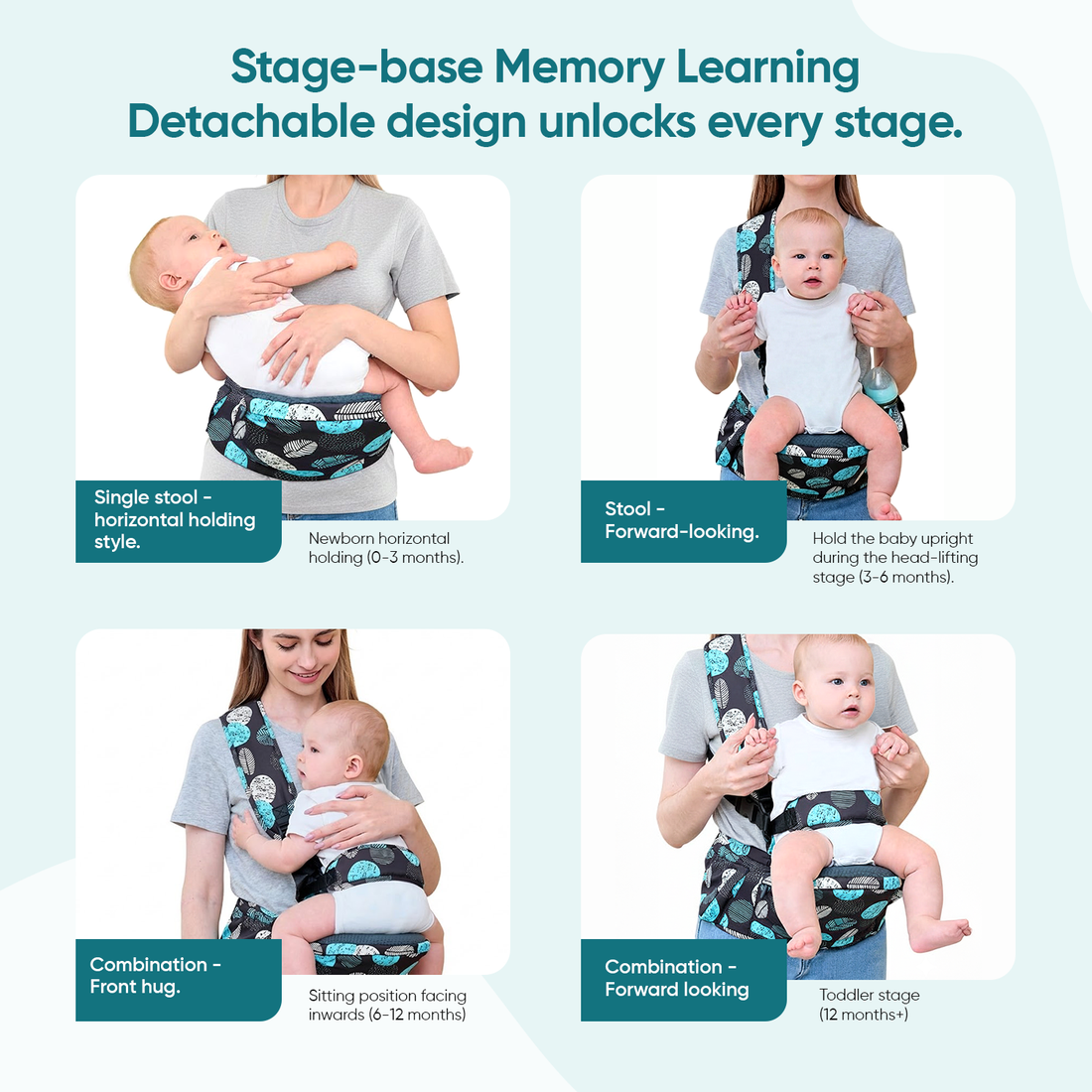 Stage-base Memory Learning
Detachable design unlocks every stage.

Single stool - horizontal holding style.

Newborn horizontal holding (0-3 months).

Stool - Forward-looking.

Hold the baby upright during the head-lifting stage (3-6 months).

Combination - Front hug.

Sitting position facing inwards (6-12 months)

Combination - Forward looking

Toddler stage (12 months+)